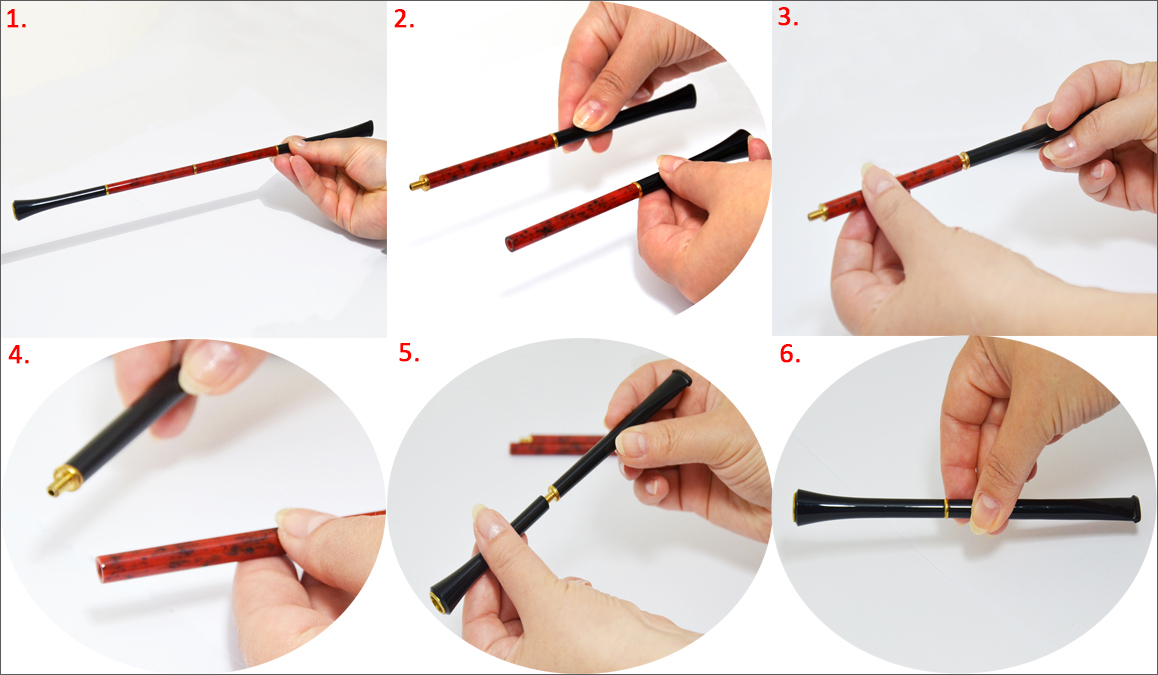 1.

2.

3.

4.

5.

6.